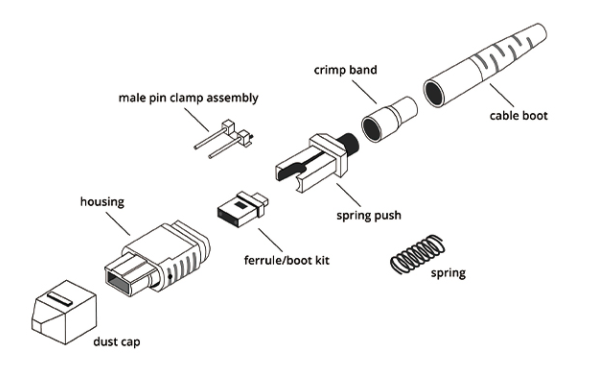 crimp band
male pin clamp assembly
cable boot
housing
spring push
ferrule/boot kit
spring
dust cap